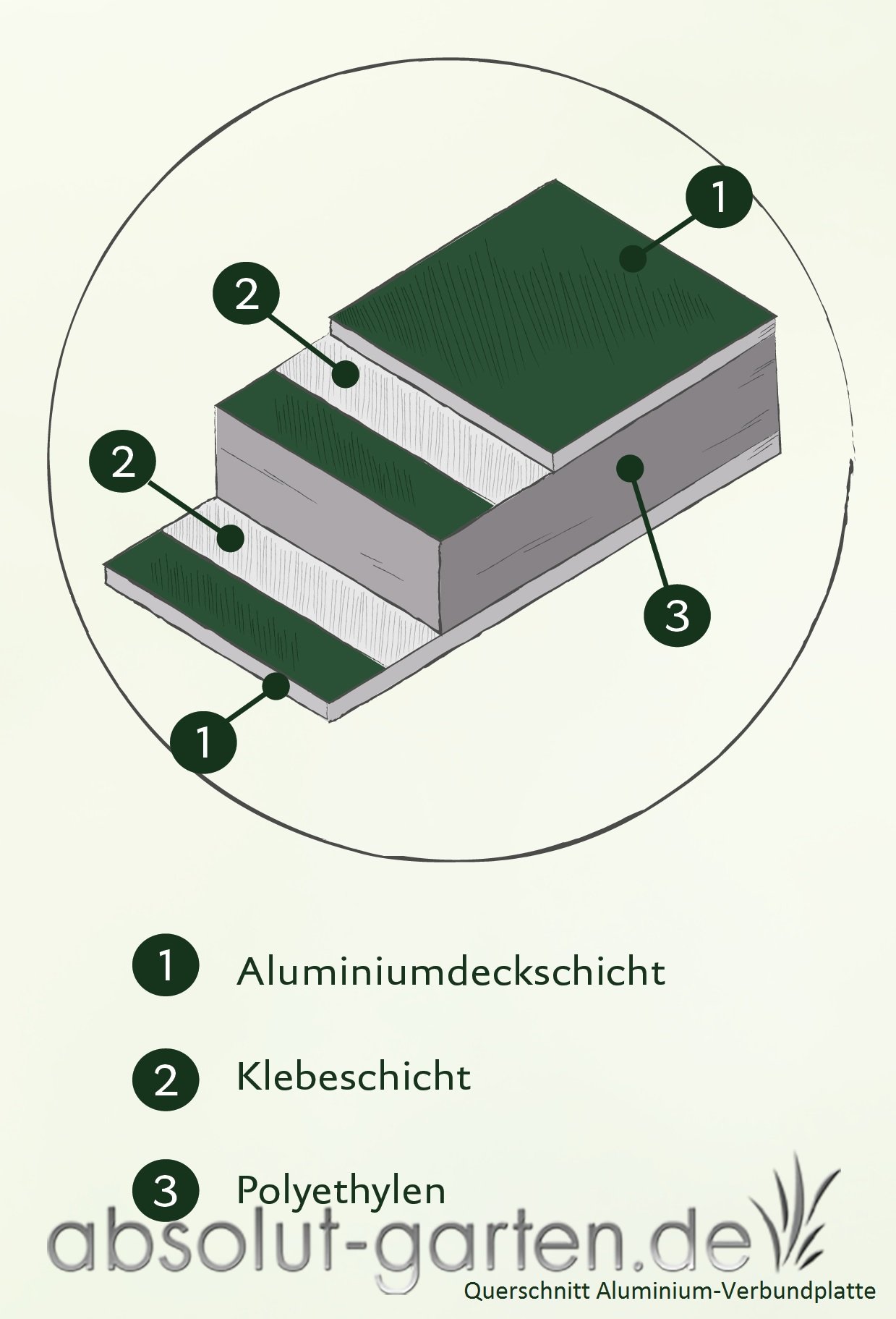 1

2

2

3

1

1 Aluminiumdeckschicht

2 Klebeschicht

3 Polyethylen

absolut-garten.de

Querschnitt Aluminium-Verbundplatte